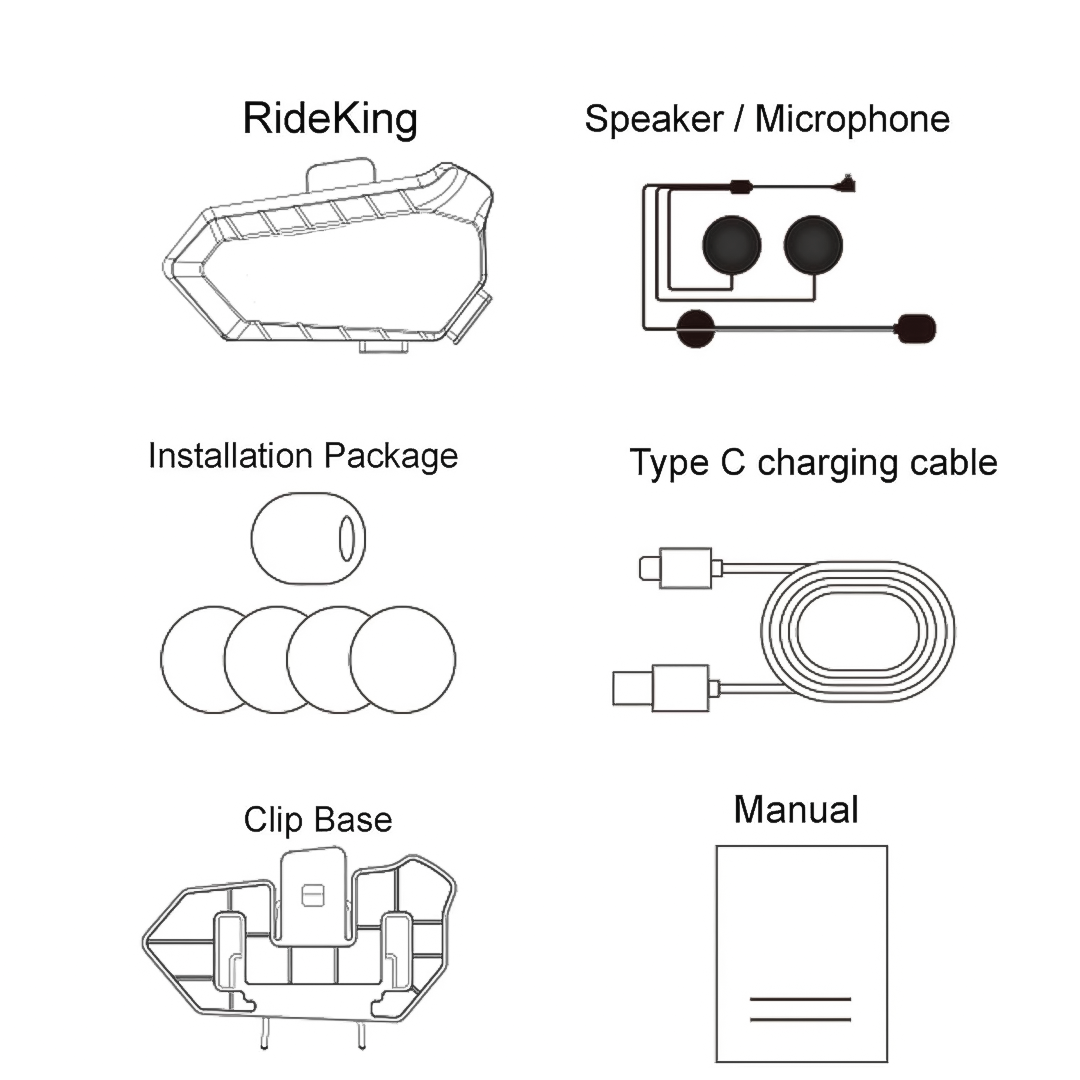 RideKing

Speaker / Microphone

Installation Package

Type C charging cable

Clip Base

Manual