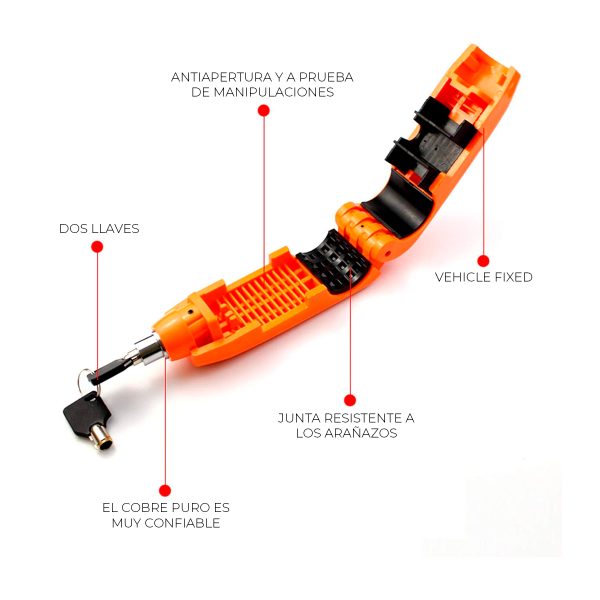 ANTIAPERTURA Y A PRUEBA DE MANIPULACIONES

DOS LLAVES

VEHICLE FIXED

JUNTA RESISTENTE A LOS ARAÑAZOS

EL COBRE PURO ES MUY CONFIABLE