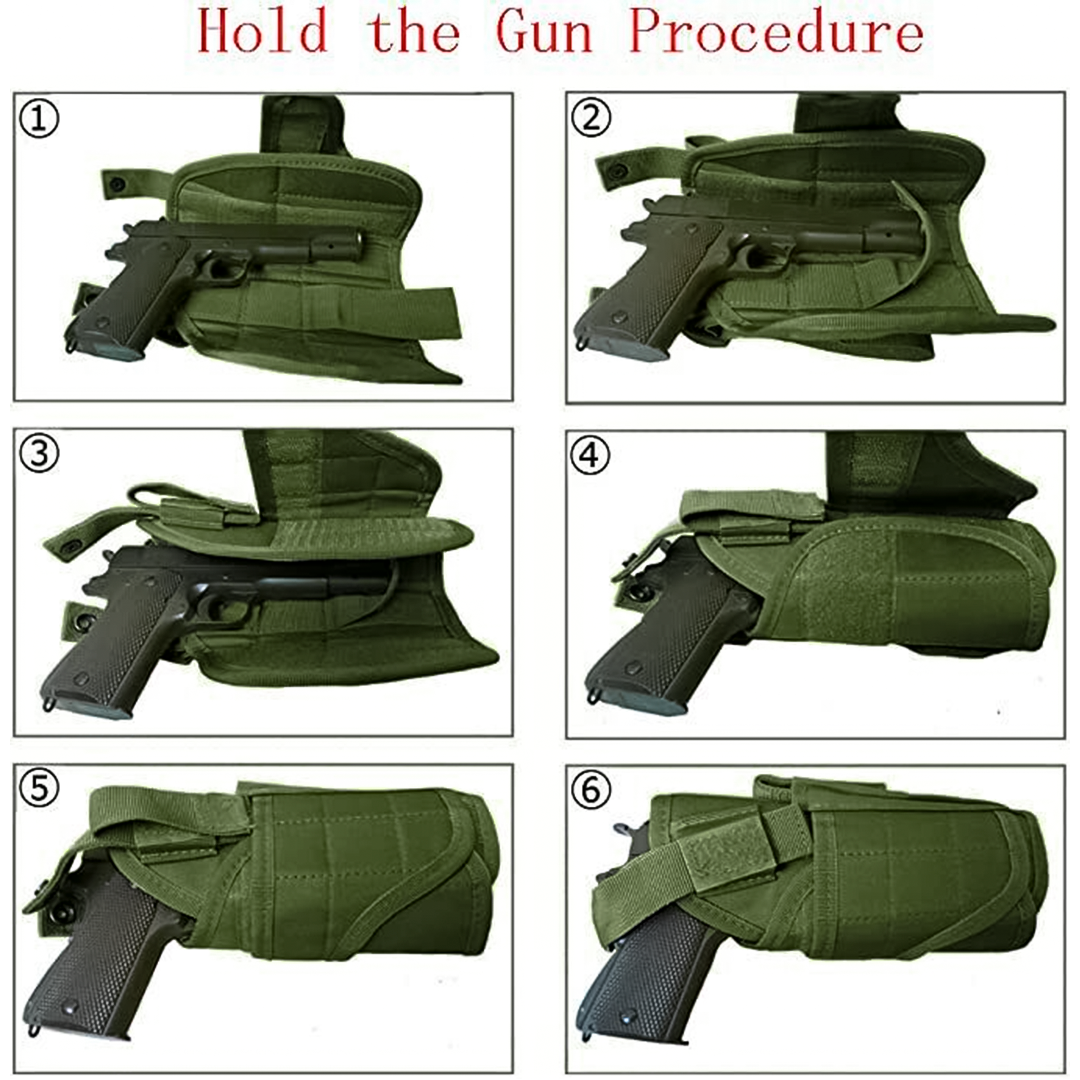 Hold the Gun Procedure

①

②

③

④

⑤

⑥