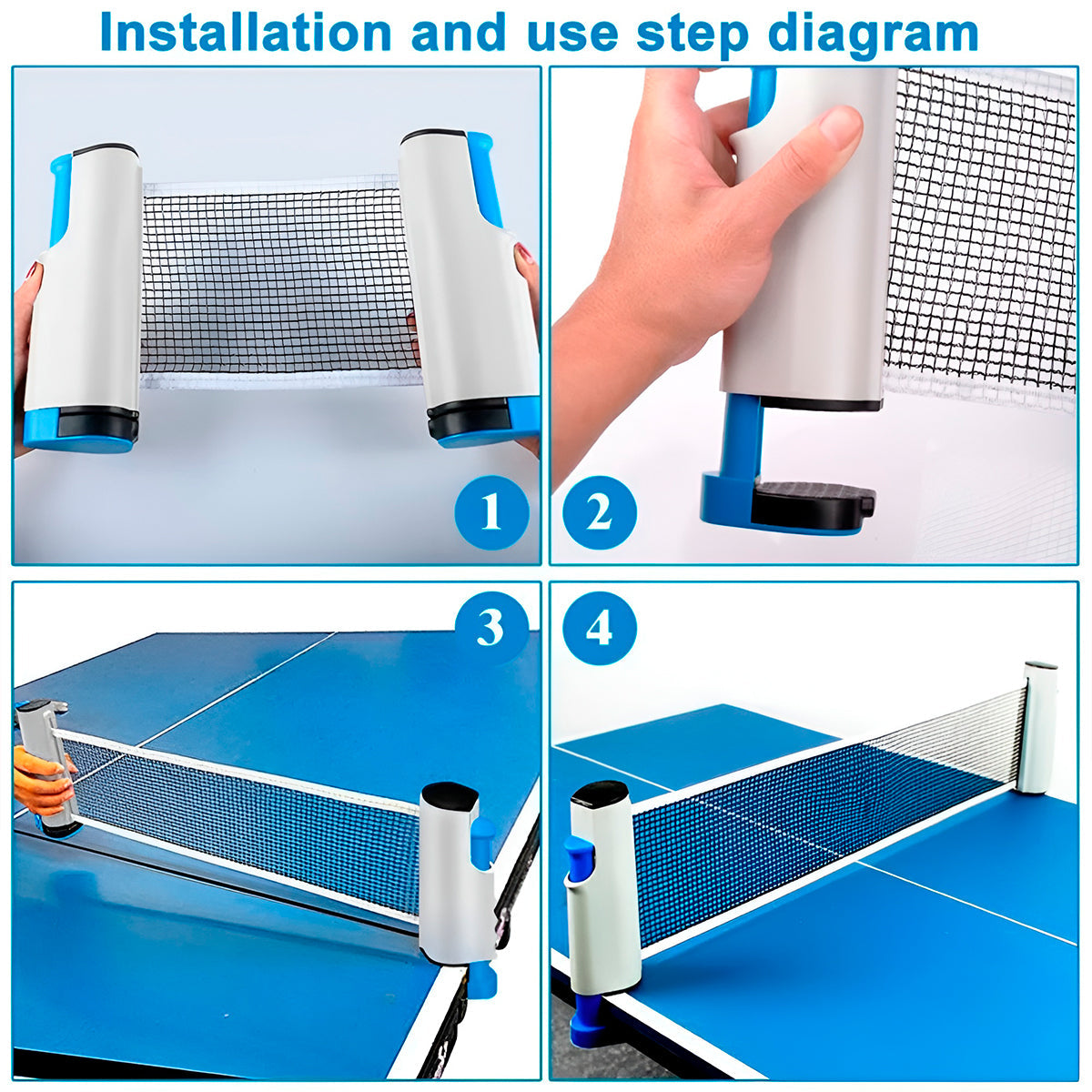 Installation and use step diagram

1

2

3

4