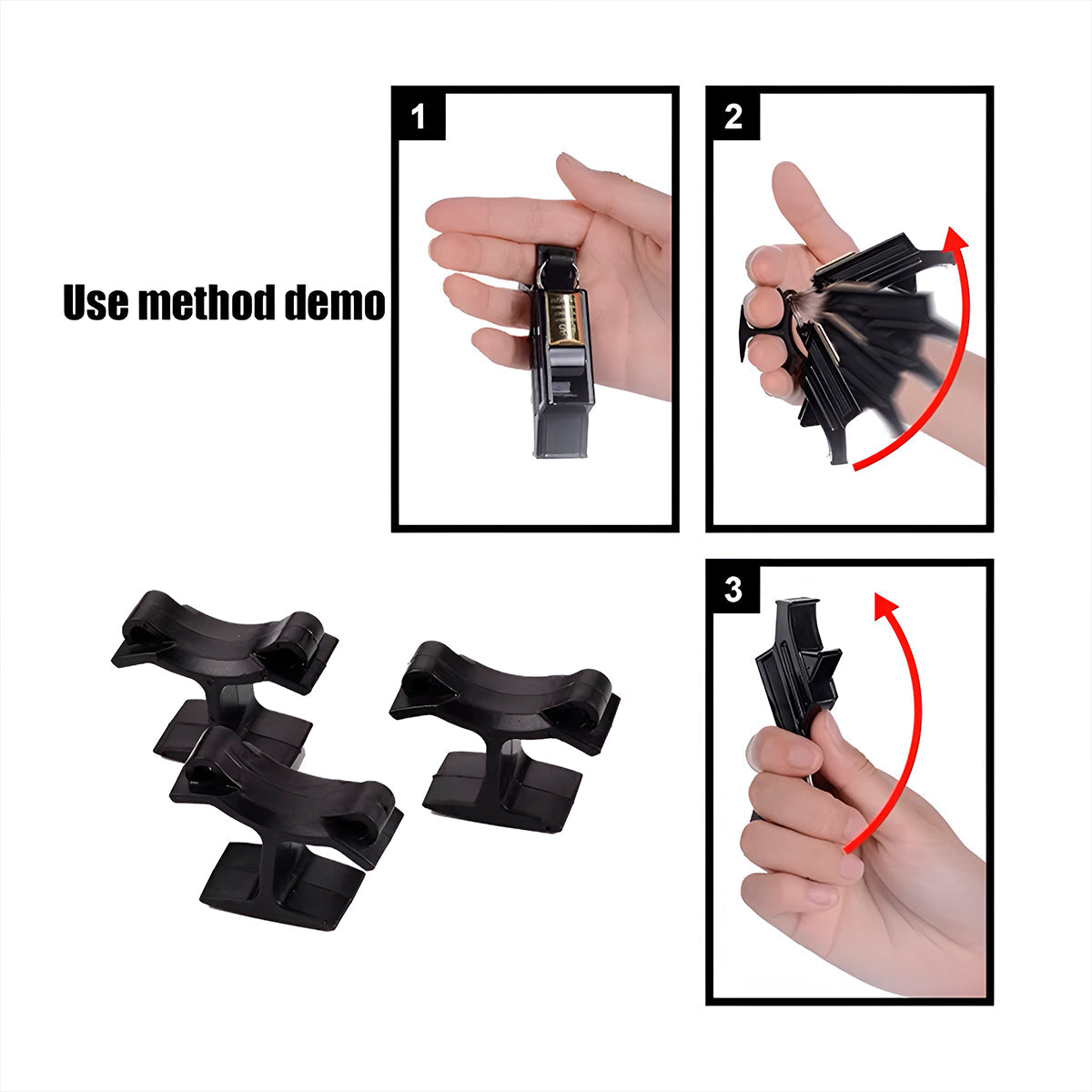 Use method demo

1

2

3