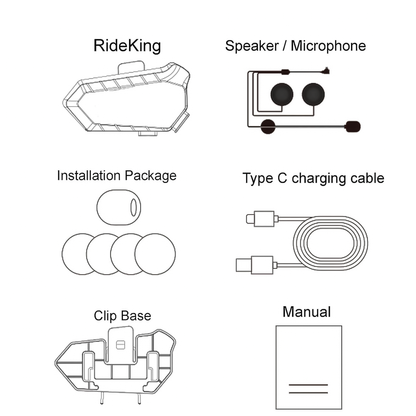 RideKing

Speaker / Microphone

Installation Package

Type C charging cable

Clip Base

Manual